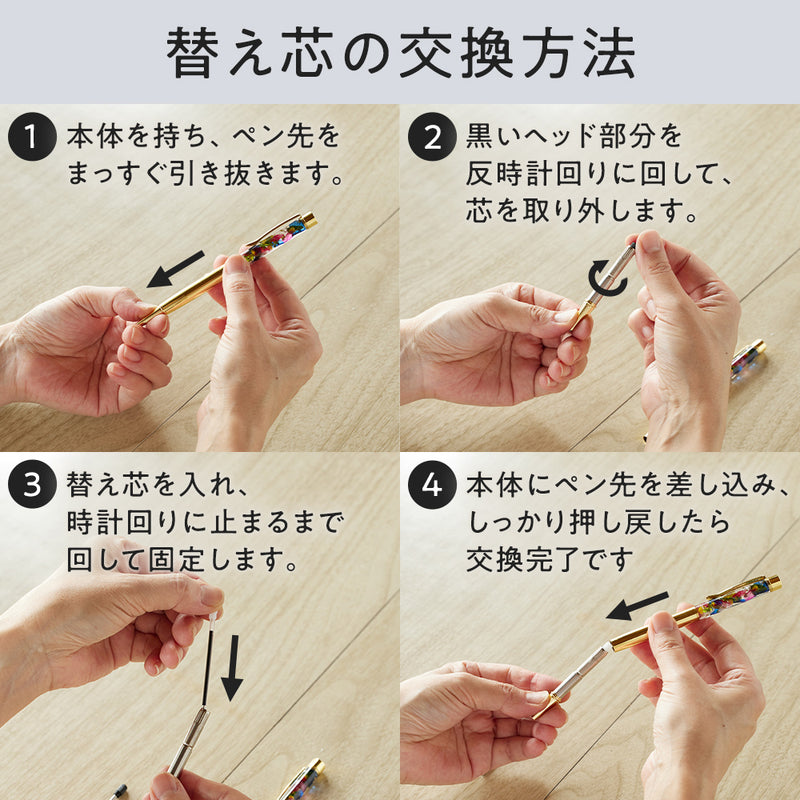 替え芯の交換方法

1 本体を持ち、ペン先をまっすぐ引き抜きます。

2 黒いヘッド部分を反時計回りに回して、芯を取り外します。

3 替え芯を入れ、時計回りに止まるまで回して固定します。

4 本体にペン先を差し込み、しっかり押し戻したら交換完了です