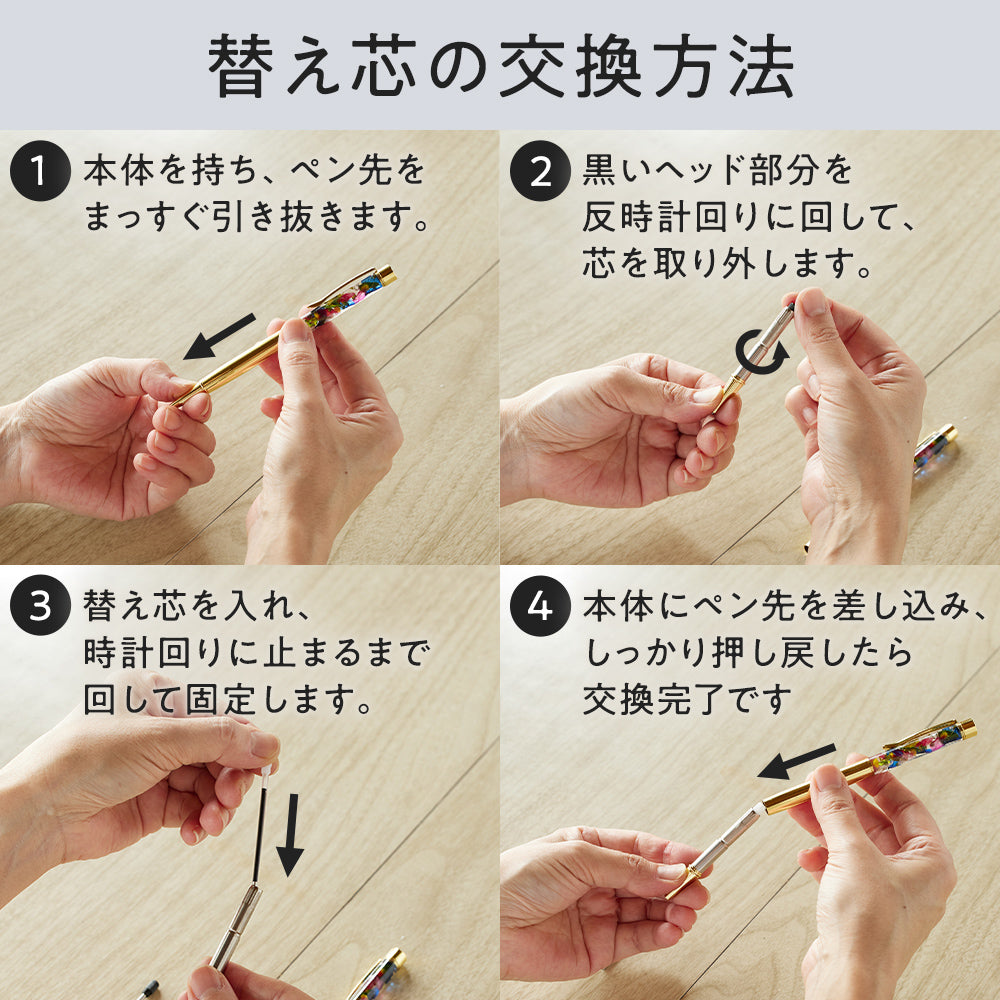 替え芯の交換方法

1 本体を持ち、ペン先をまっすぐ引き抜きます。

2 黒いヘッド部分を反時計回りに回して、芯を取り外します。

3 替え芯を入れ、時計回りに止まるまで回して固定します。

4 本体にペン先を差し込み、しっかり押し戻したら交換完了です